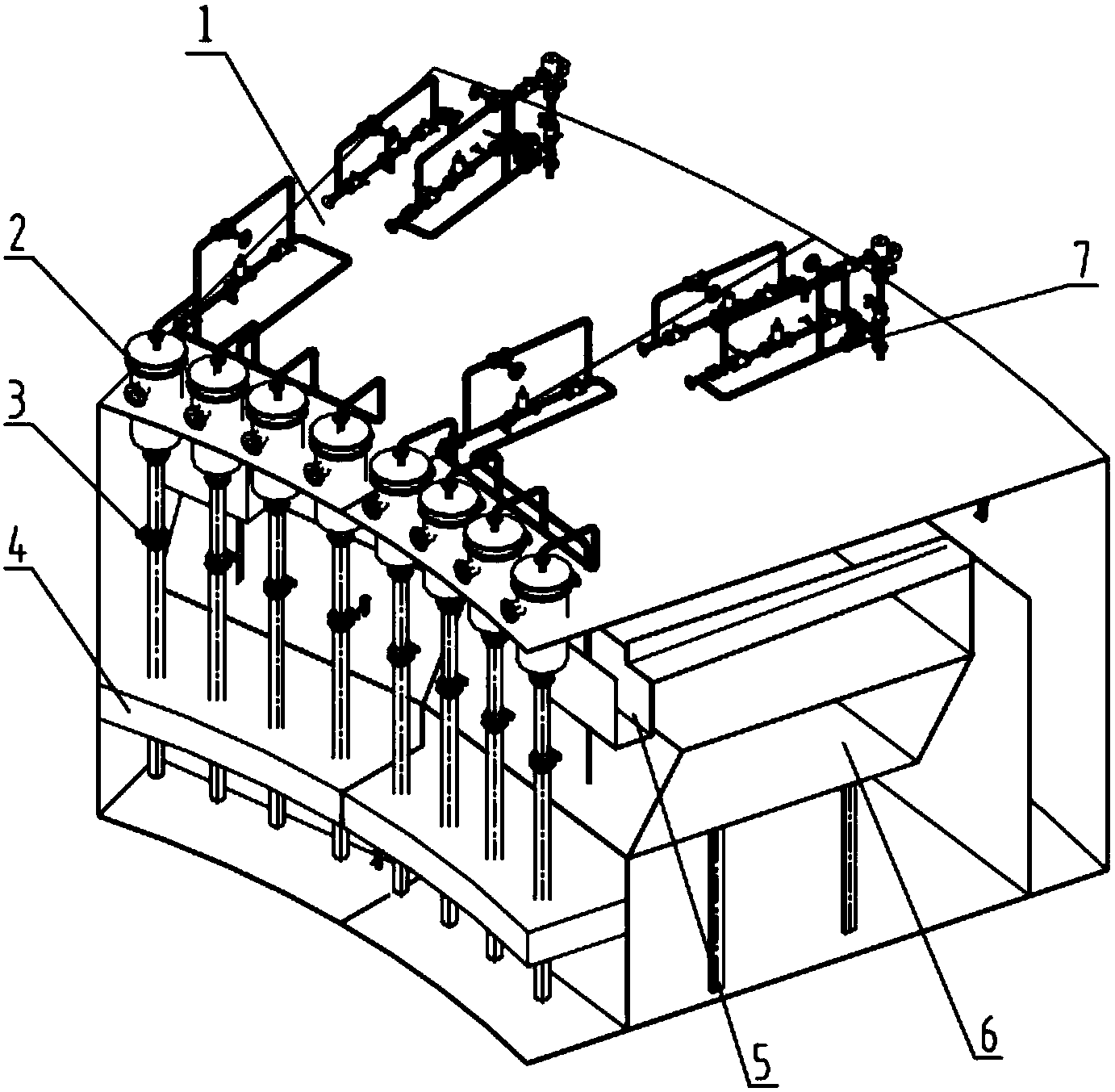 1
2
7
3
4
5
6