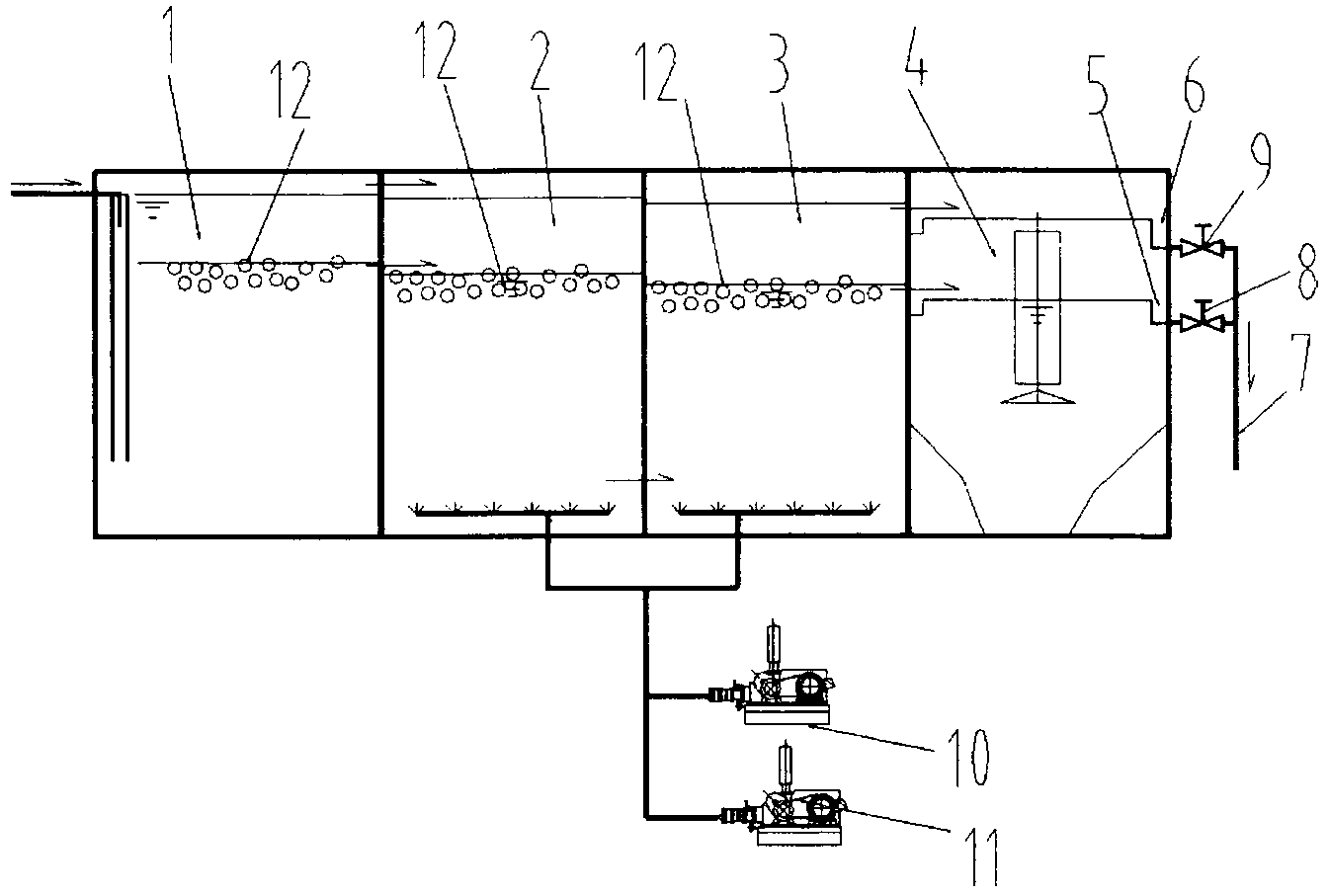 1
12
12
2
12
3
4
5
6
9
8
7
10
11