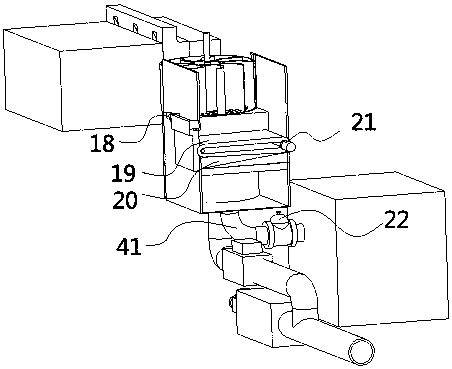 21
18
19
20
22
41