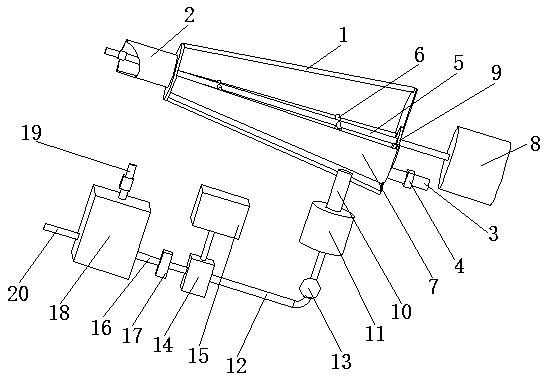 2
1
6
5
9
19
8
3
4
7
10
11
13
12
15
14
17
16
18
20