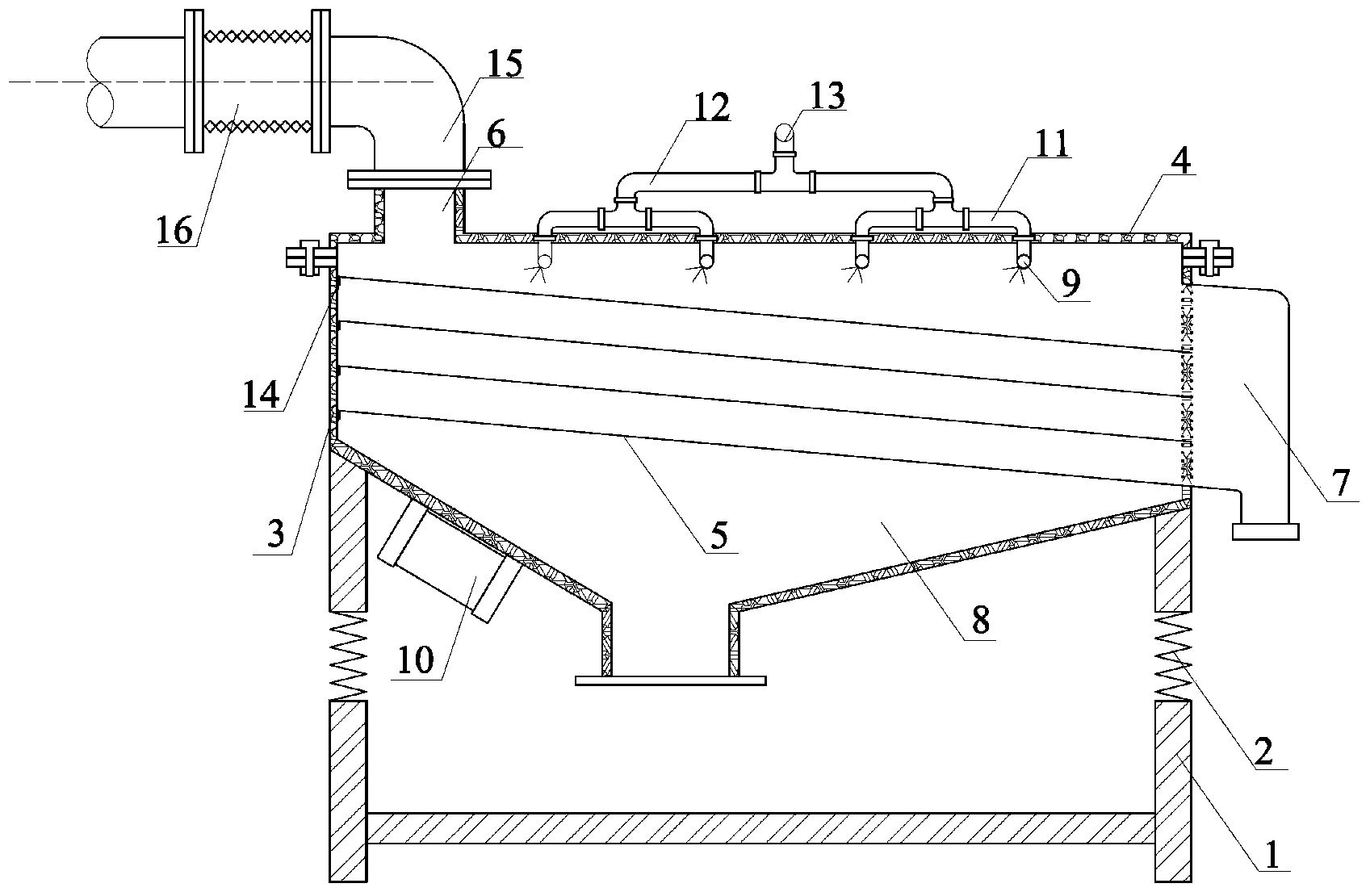 15
13
12
6
11
4
16
9
14
7
3
5
8
10
2
1