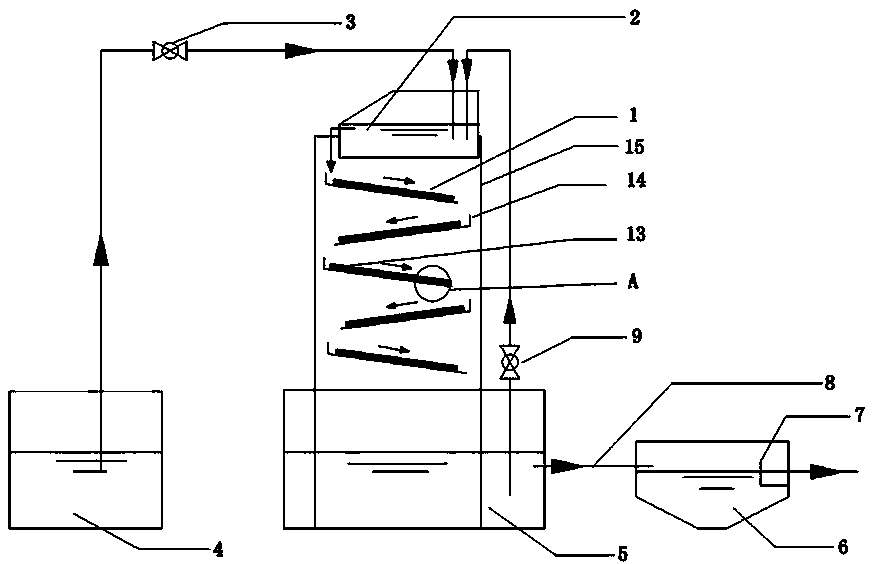 3
2
1
15
14
13
A
9
8
7
4
5
6