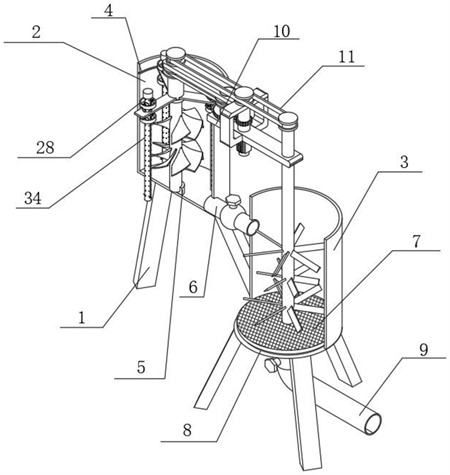 4
2
10
11
28
34
3
7
6
1
5
9
8