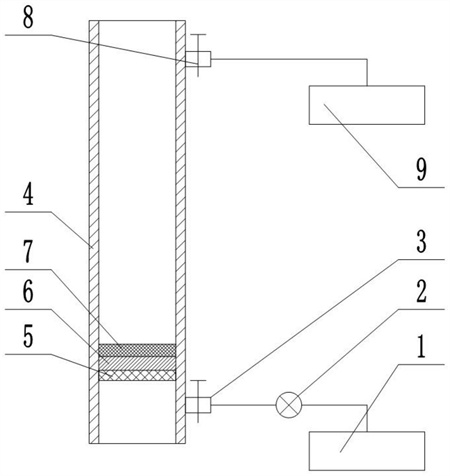 8
9
4
7
6
5
3
2
1