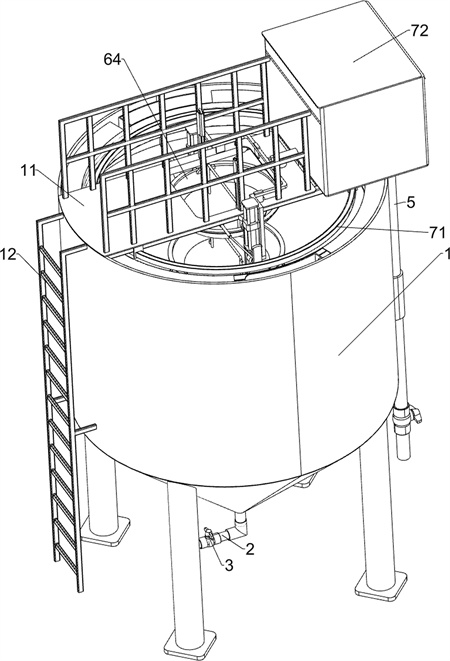 72
64
11
5
71
12
1
2
3