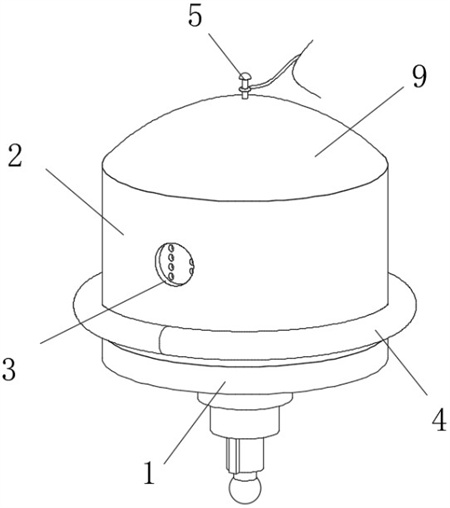 5
9
2
3
4
1