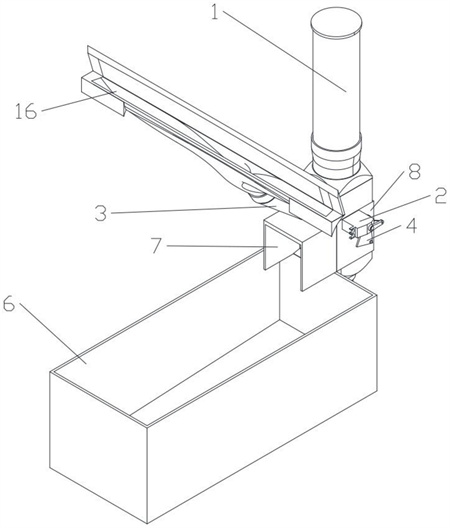 1
16
8
2
3
4
7
6