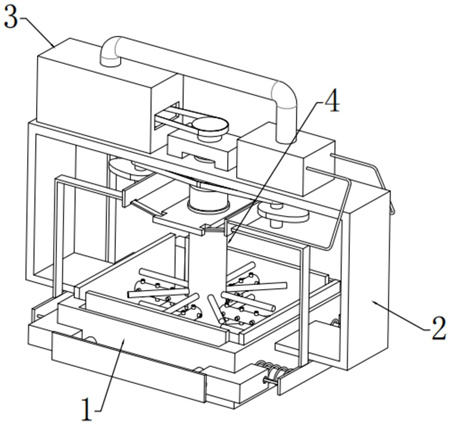 3
4
2
1