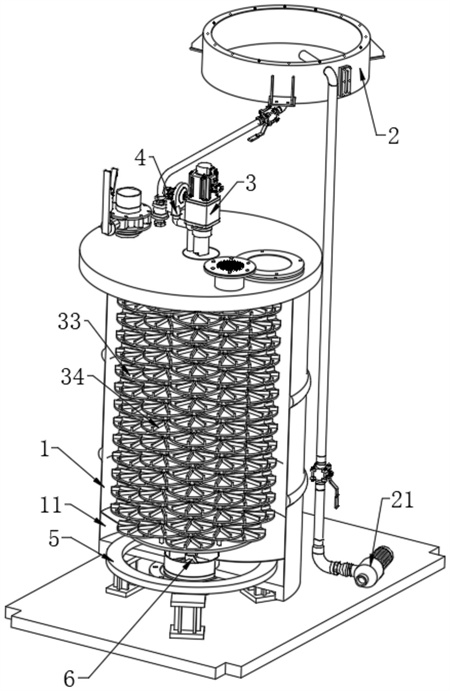 2
4
3
33
34
1
11
5
21
6