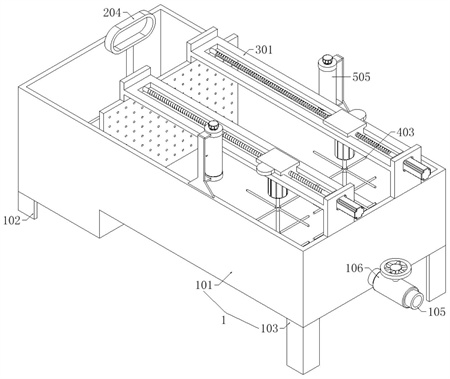 204
301
505
403
102
106
101
105
1
103