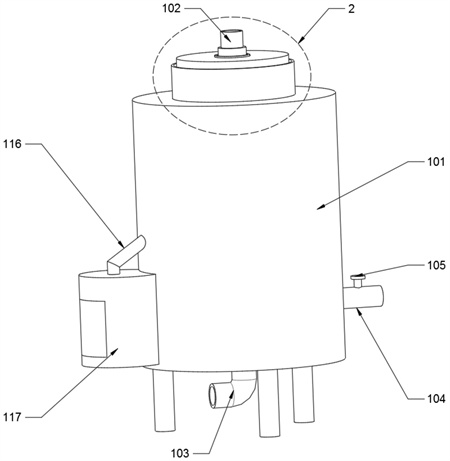 102
2
116
101
105
104
117
103