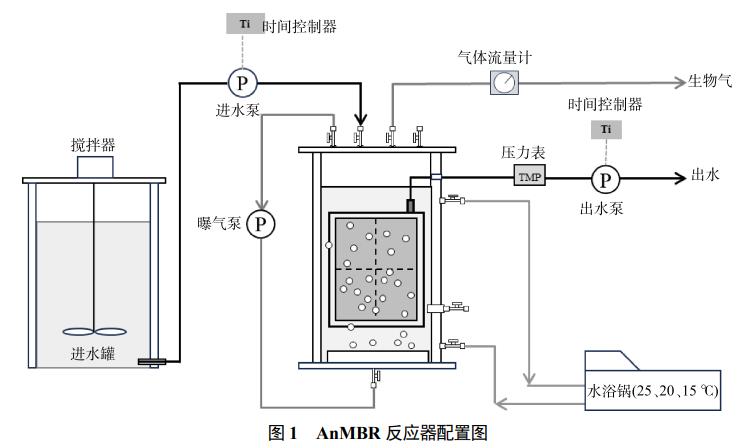 Ti 时间控制器

P

进水泵

气体流量计

生物气

时间控制器

Ti

搅拌器

压力表

TMP

P

出水

出水泵

曝气泵

P

进水罐

水浴锅(25、20、15 ℃)

图 1 AnMBR 反应器配置图